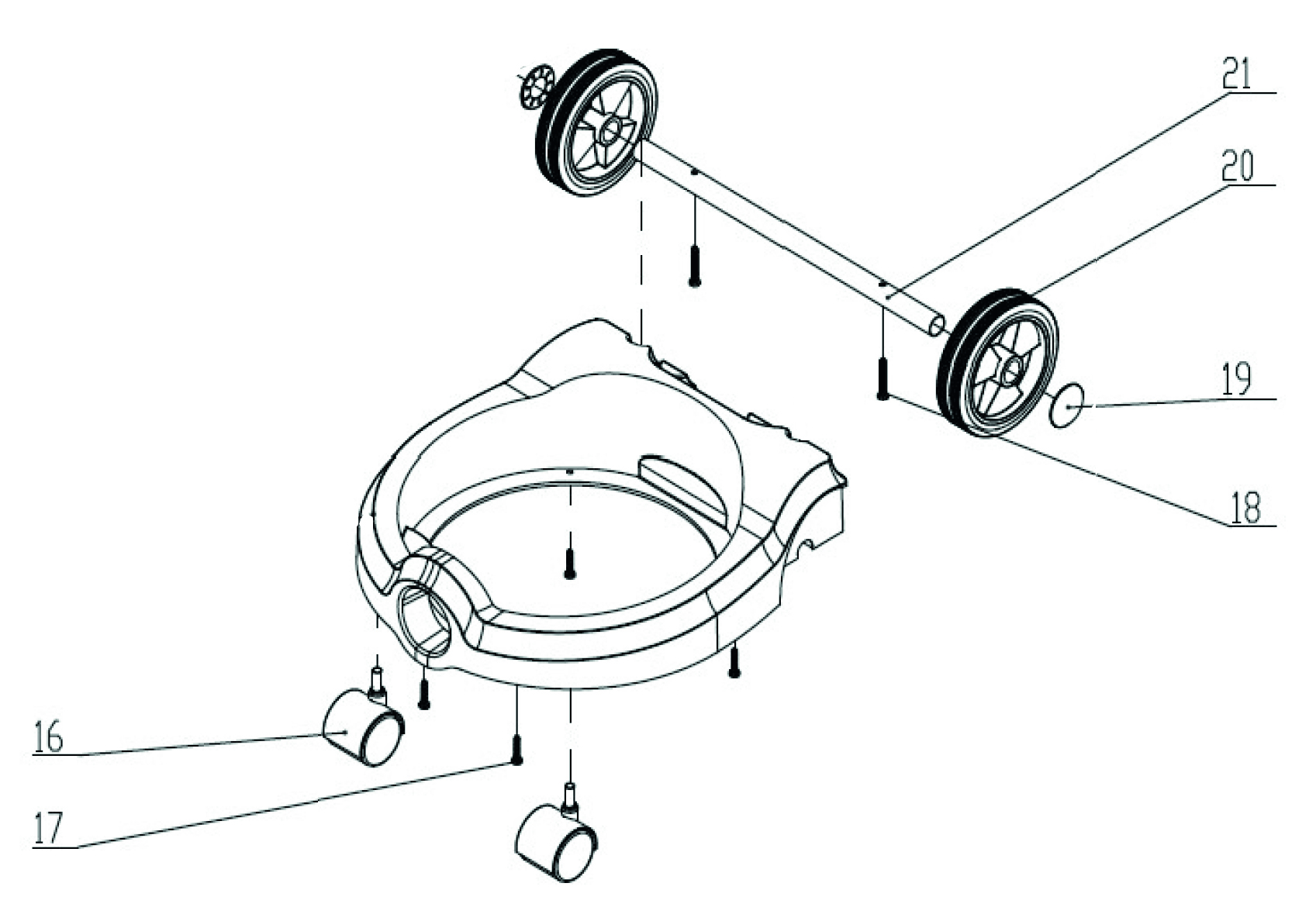 21

20

19

18

16

17